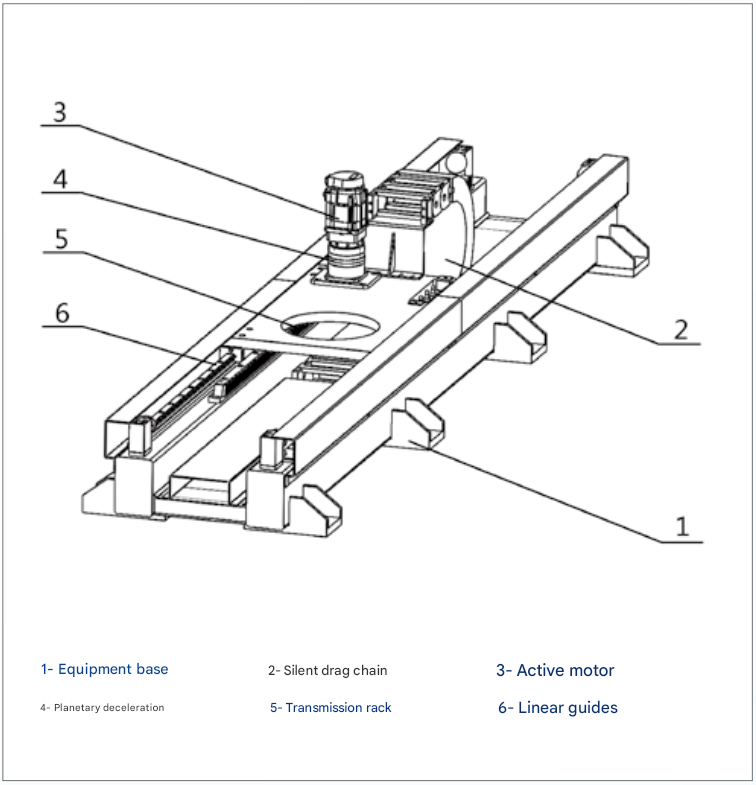 3

4

5

6

2

1

1- Equipment base

2- Silent drag chain

3- Active motor

4- Planetary deceleration

5- Transmission rack

6- Linear guides