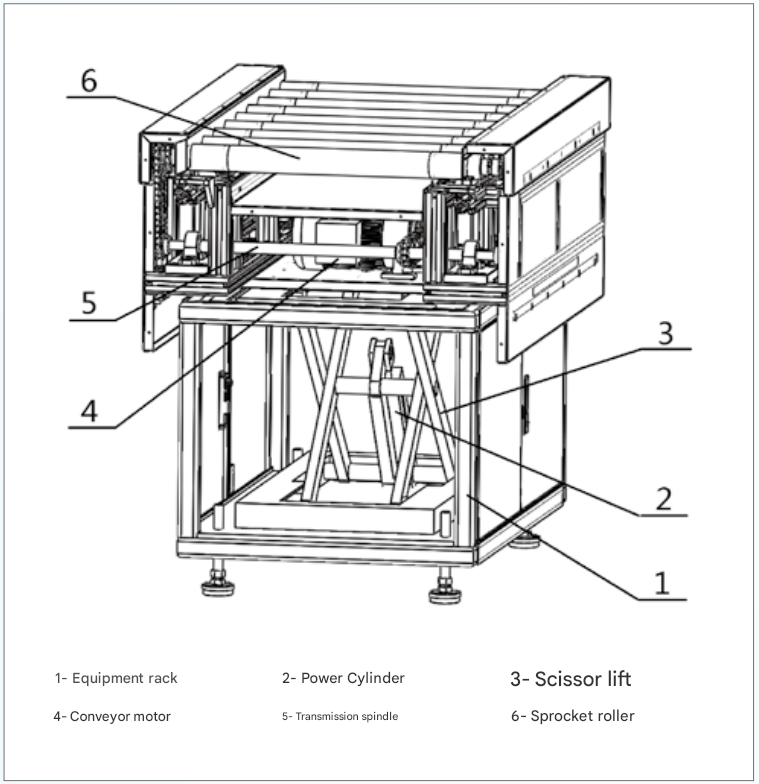 6

5

4

3

2

1

1- Equipment rack

2- Power Cylinder

3- Scissor lift

4- Conveyor motor

5- Transmission spindle

6- Sprocket roller